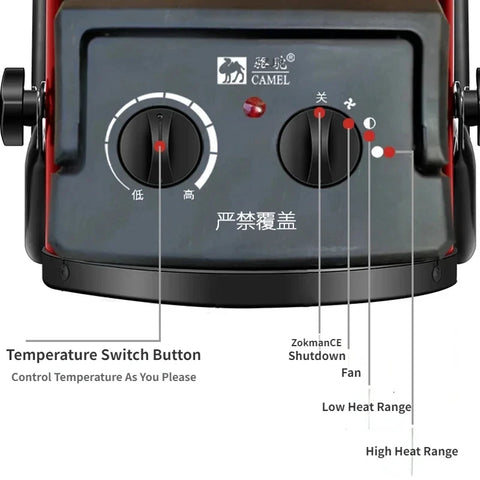 骆驼®
CAMEL

关

低 高

严禁覆盖

Temperature Switch Button
Control Temperature As You Please

ZokmanCE
Shutdown

Fan

Low Heat Range

High Heat Range